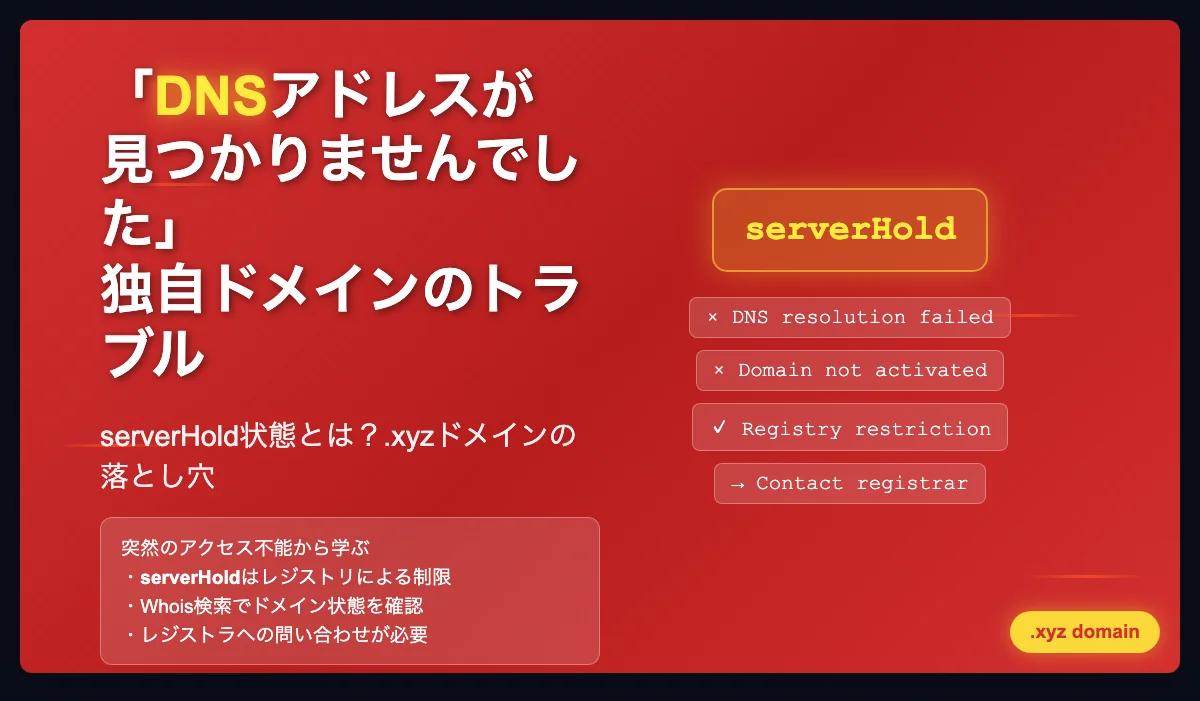 「DNSアドレスが見つかりませんでした」
独自ドメインのトラブル

serverHold状態とは？.xyzドメインの落とし穴

突然のアクセス不能から学ぶ
・serverHoldはレジストリによる制限
・Whois検索でドメイン状態を確認
・レジストラへの問い合わせが必要

serverHold

× DNS resolution failed

× Domain not activated

✓ Registry restriction

→ Contact registrar

.xyz domain