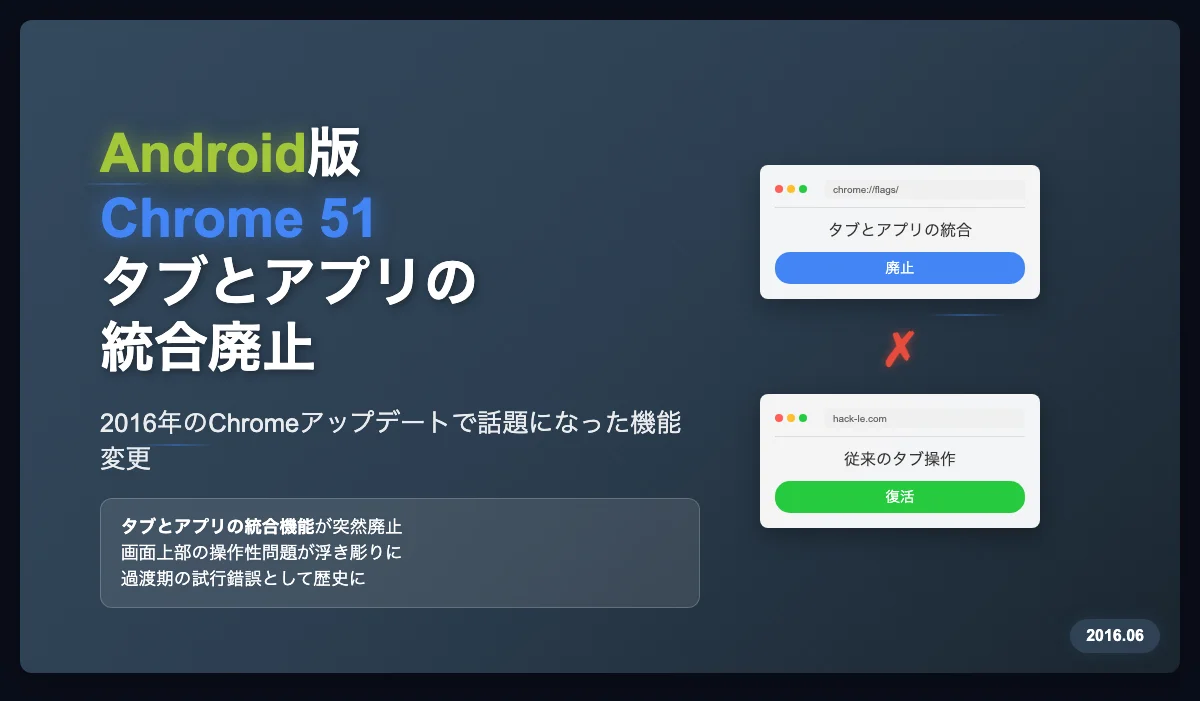 Android版
Chrome 51
タブとアプリの
統合廃止

2016年のChromeアップデートで話題になった機能変更

タブとアプリの統合機能が突然廃止
画面上部の操作性問題が浮き彫りに
過渡期の試行錯誤として歴史に

chrome://flags/

タブとアプリの統合

廃止

✗

hack-le.com

従来のタブ操作

復活

2016.06