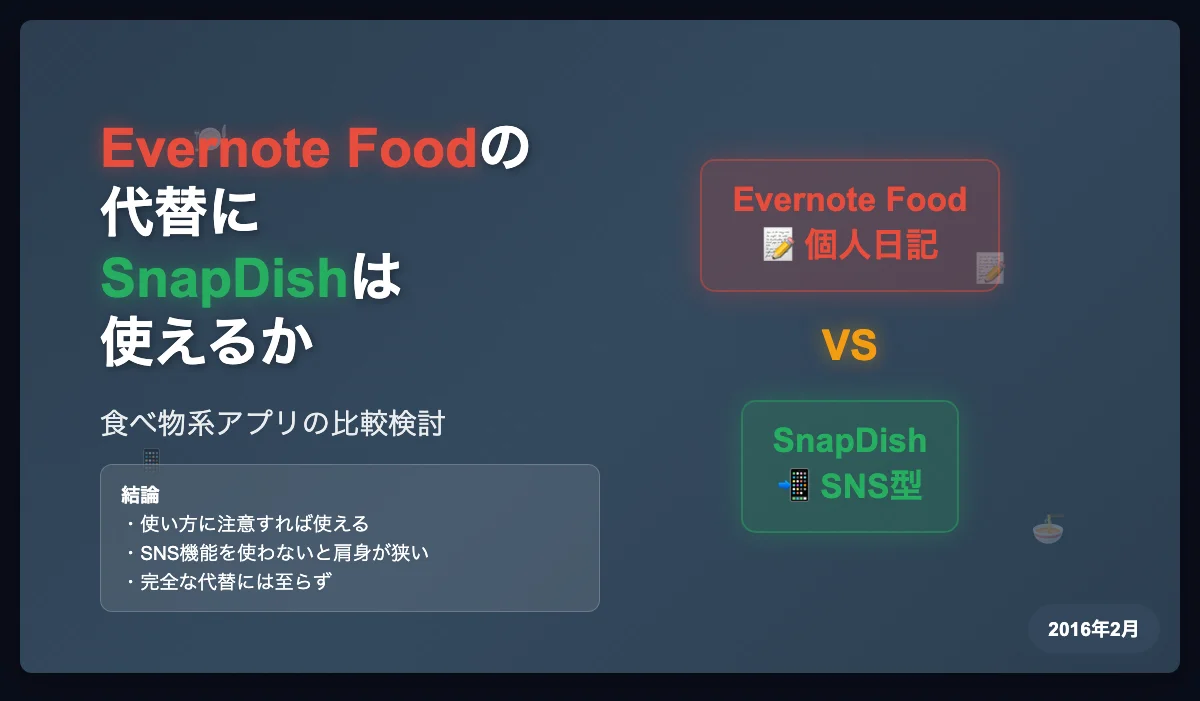 Evernote Foodの
代替に
SnapDishは
使えるか

食べ物系アプリの比較検討

結論
・使い方に注意すれば使える
・SNS機能を使わないと肩身が狭い
・完全な代替には至らず

Evernote Food
📝 個人日記

VS

SnapDish
📲 SNS型

2016年2月