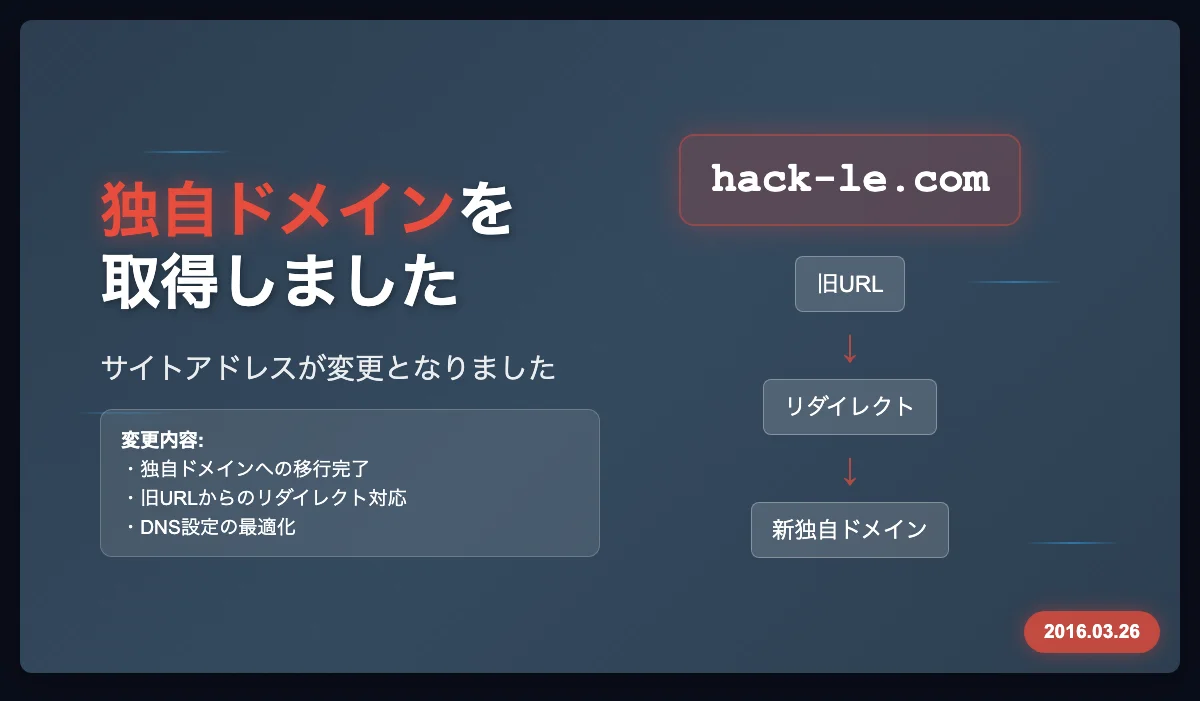 独自ドメインを
取得しました

サイトアドレスが変更となりました

変更内容:
・独自ドメインへの移行完了
・旧URLからのリダイレクト対応
・DNS設定の最適化

hack-le.com

旧URL

↓

リダイレクト

↓

新独自ドメイン

2016.03.26