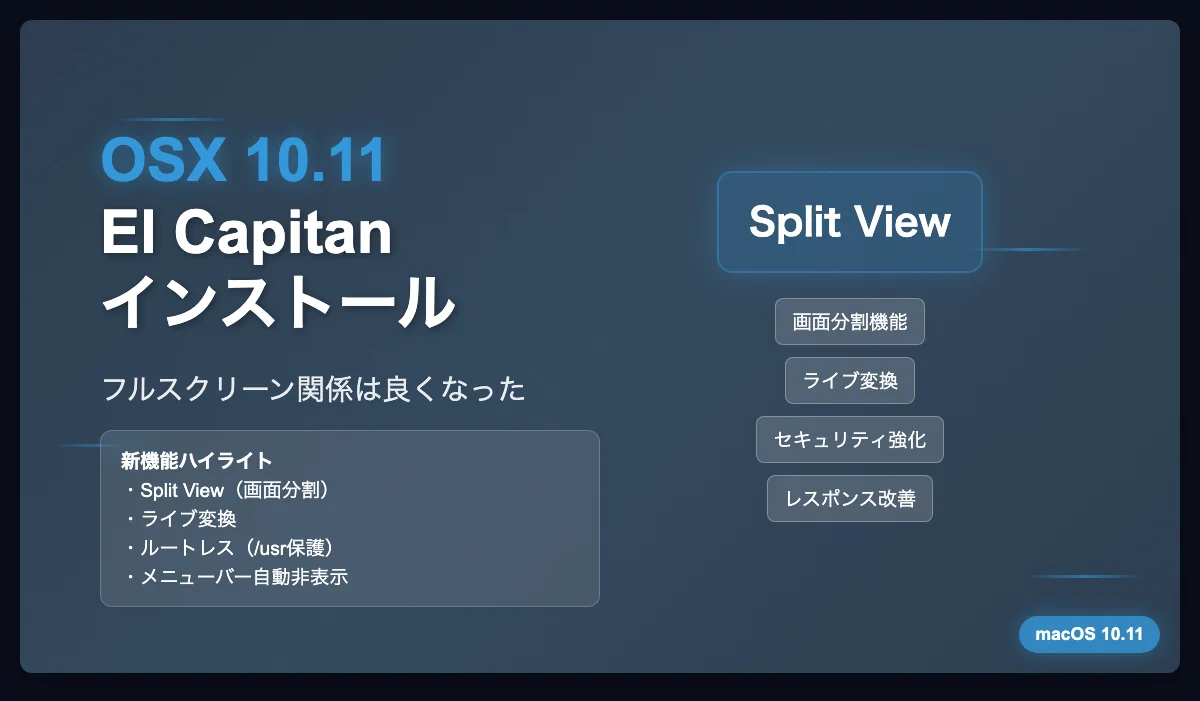 OSX 10.11
El Capitan
インストール

フルスクリーン関係は良くなった

新機能ハイライト
・Split View（画面分割）
・ライブ変換
・ルートレス（/usr保護）
・メニューバー自動非表示

Split View

画面分割機能

ライブ変換

セキュリティ強化

レスポンス改善

macOS 10.11