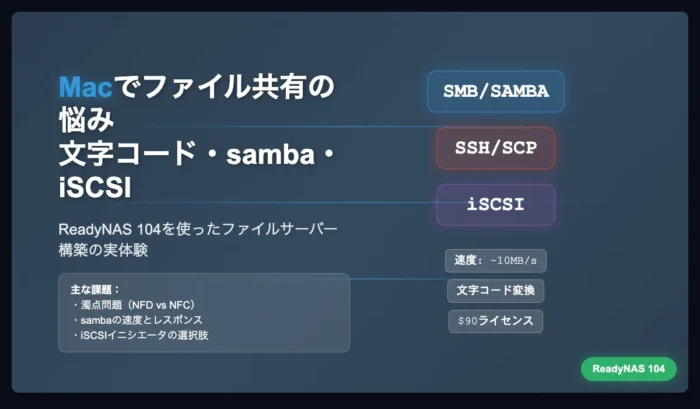 Macでファイル共有の悩み
文字コード・samba・iSCSI

ReadyNAS 104を使ったファイルサーバー構築の実体験

主な課題：
・濁点問題（NFD vs NFC）
・sambaの速度とレスポンス
・iSCSIイニシエータの選択肢

SMB/SAMBA

SSH/SCP

iSCSI

速度：~10MB/s

文字コード変換

$90ライセンス

ReadyNAS 104