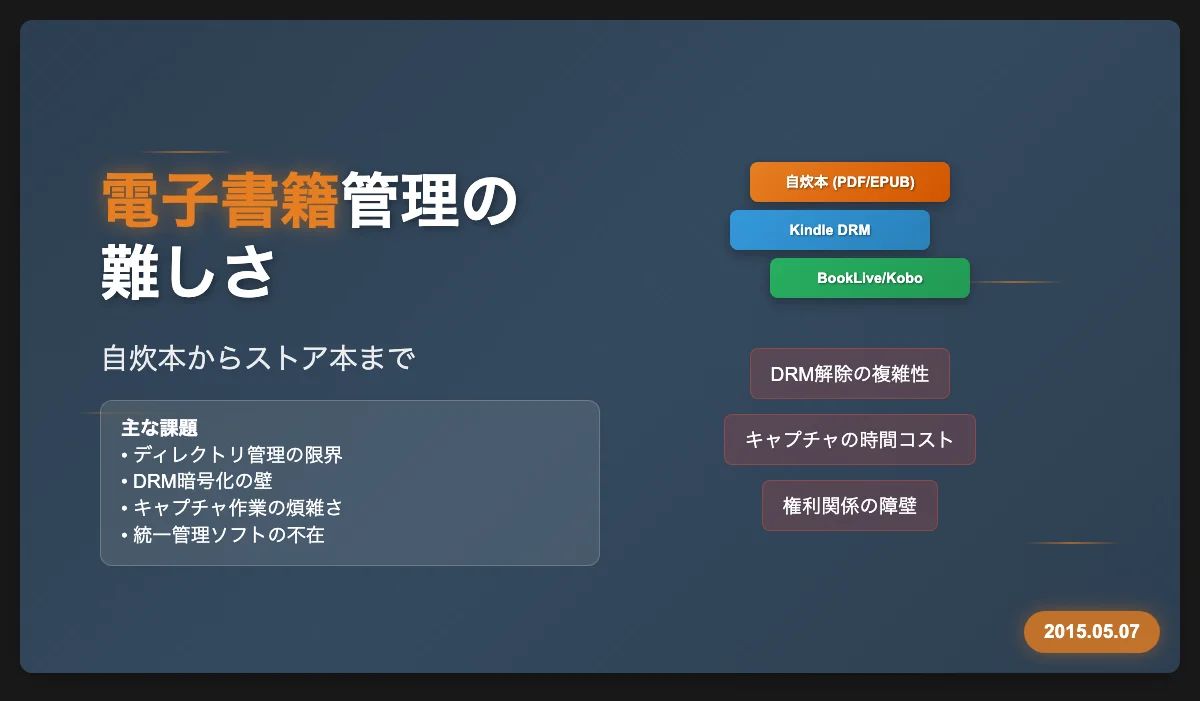 電子書籍管理の
難しさ

自炊本からストア本まで

主な課題
• ディレクトリ管理の限界
• DRM暗号化の壁
• キャプチャ作業の煩雑さ
• 統一管理ソフトの不在

自炊本 (PDF/EPUB)

Kindle DRM

BookLive/Kobo

DRM解除の複雑性

キャプチャの時間コスト

権利関係の障壁

2015.05.07