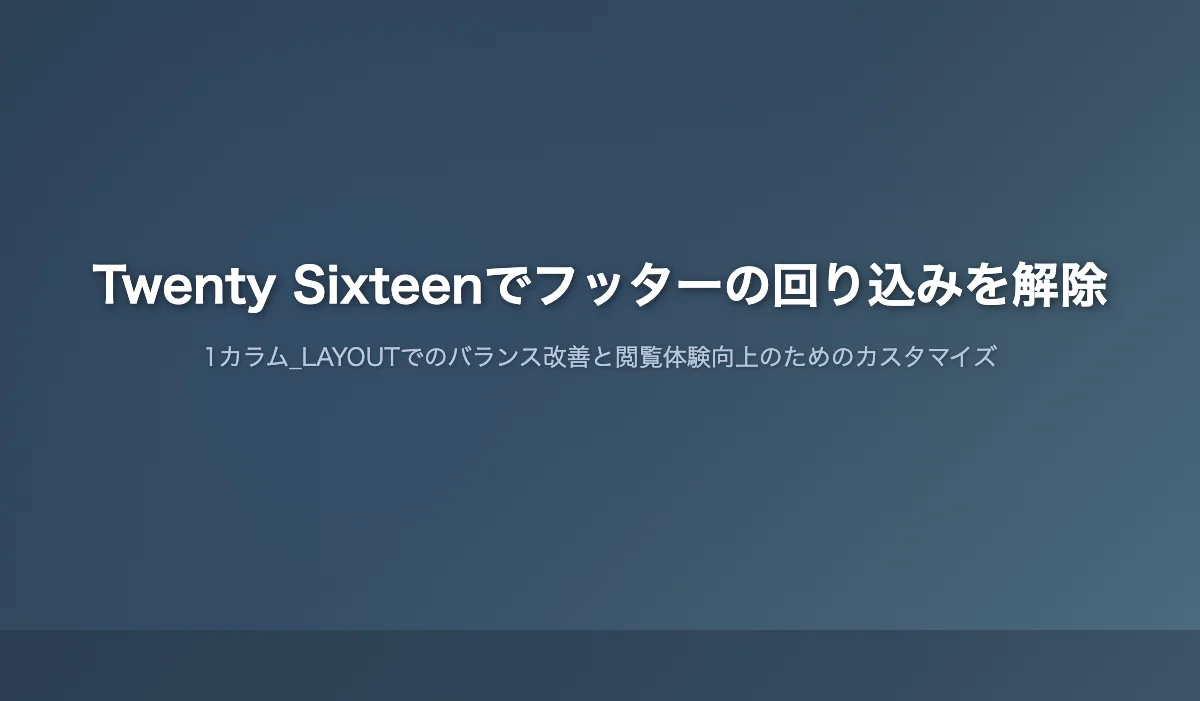 Twenty Sixteenでフッターの回り込みを解除

1カラム_LAYOUTでのバランス改善と閲覧体験向上のためのカスタマイズ