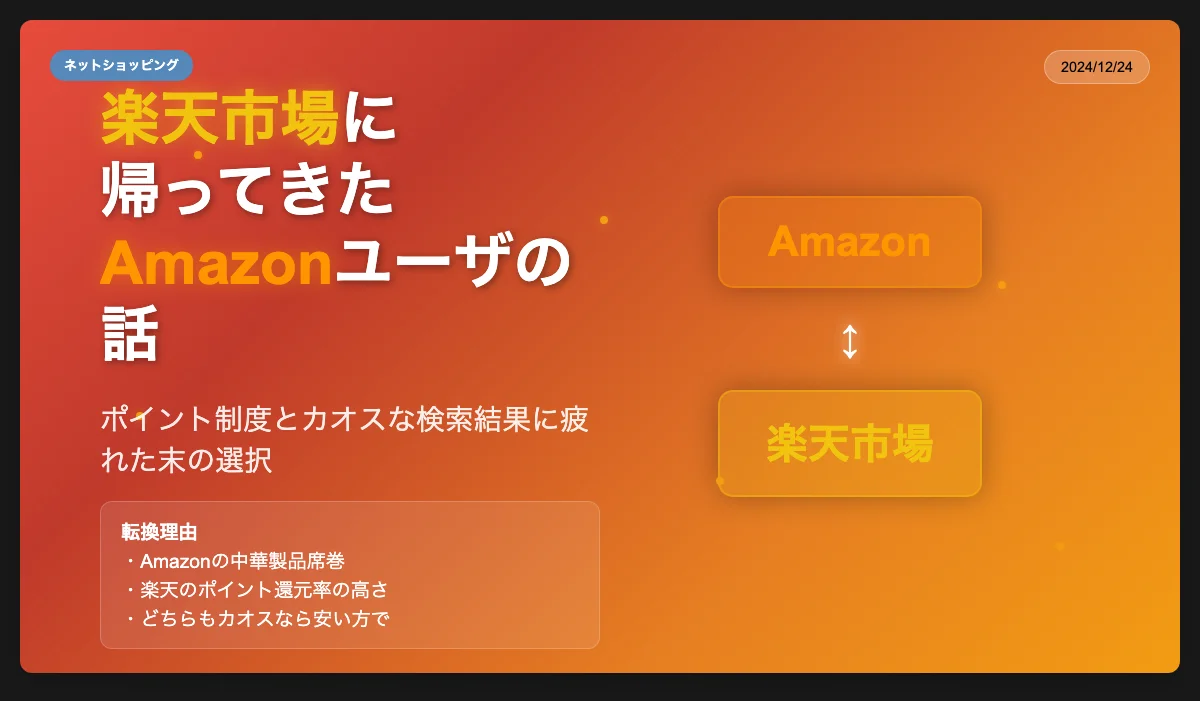 ネットショッピング

2024/12/24

楽天市場に帰ってきたAmazonユーザの話

ポイント制度とカオスな検索結果に疲れた末の選択

転換理由
・Amazonの中華製品席巻
・楽天のポイント還元率の高さ
・どちらもカオスなら安い方で

Amazon

↕

楽天市場