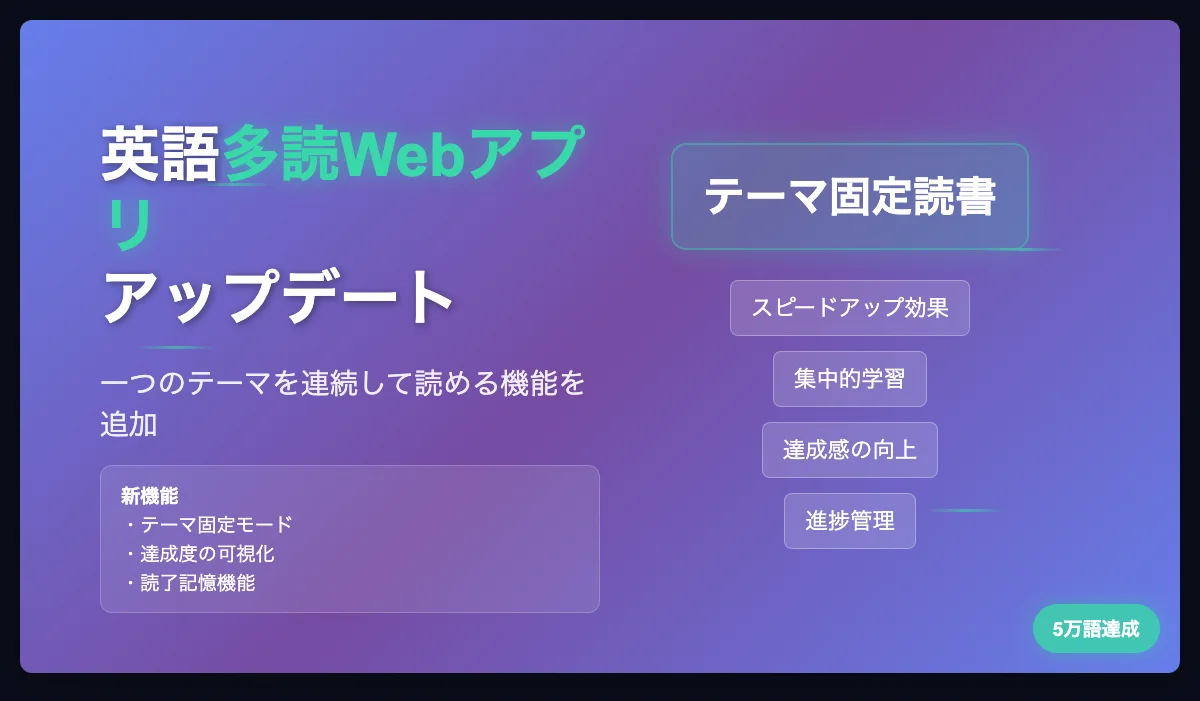 英語多読Webアプリ
アップデート

一つのテーマを連続して読める機能を追加

新機能
・テーマ固定モード
・達成度の可視化
・読了記憶機能

テーマ固定読書

スピードアップ効果

集中的学習

達成感の向上

進捗管理

5万語達成