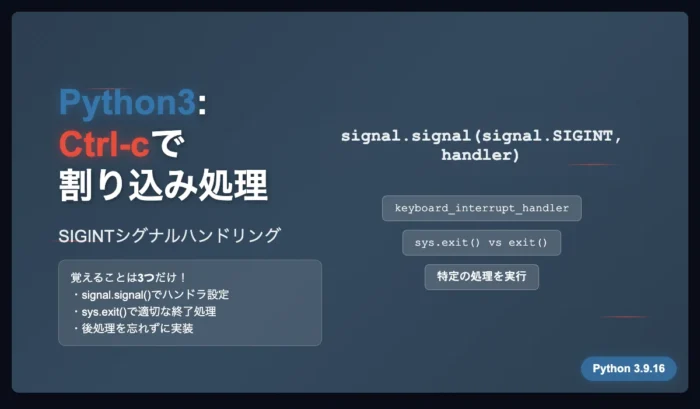 Python3:
Ctrl-cで
割り込み処理

SIGINTシグナルハンドリング

覚えることは3つだけ！
・signal.signal()でハンドラ設定
・sys.exit()で適切な終了処理
・後処理を忘れずに実装

signal.signal(signal.SIGINT, handler)

keyboard_interrupt_handler

sys.exit() vs exit()

特定の処理を実行

Python 3.9.16